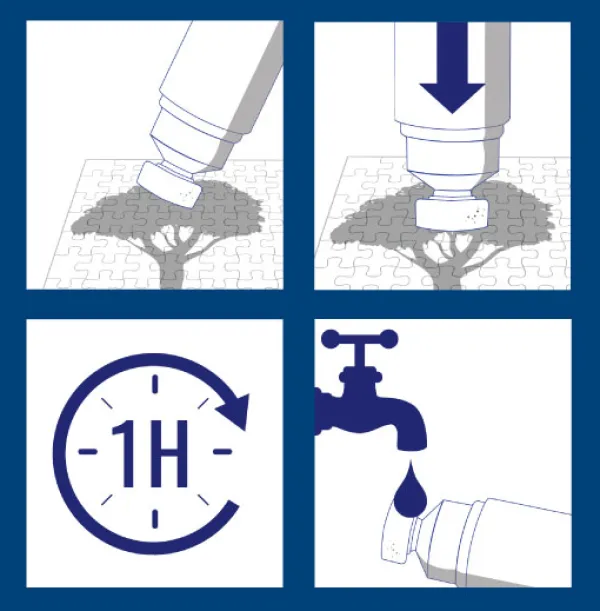 1H